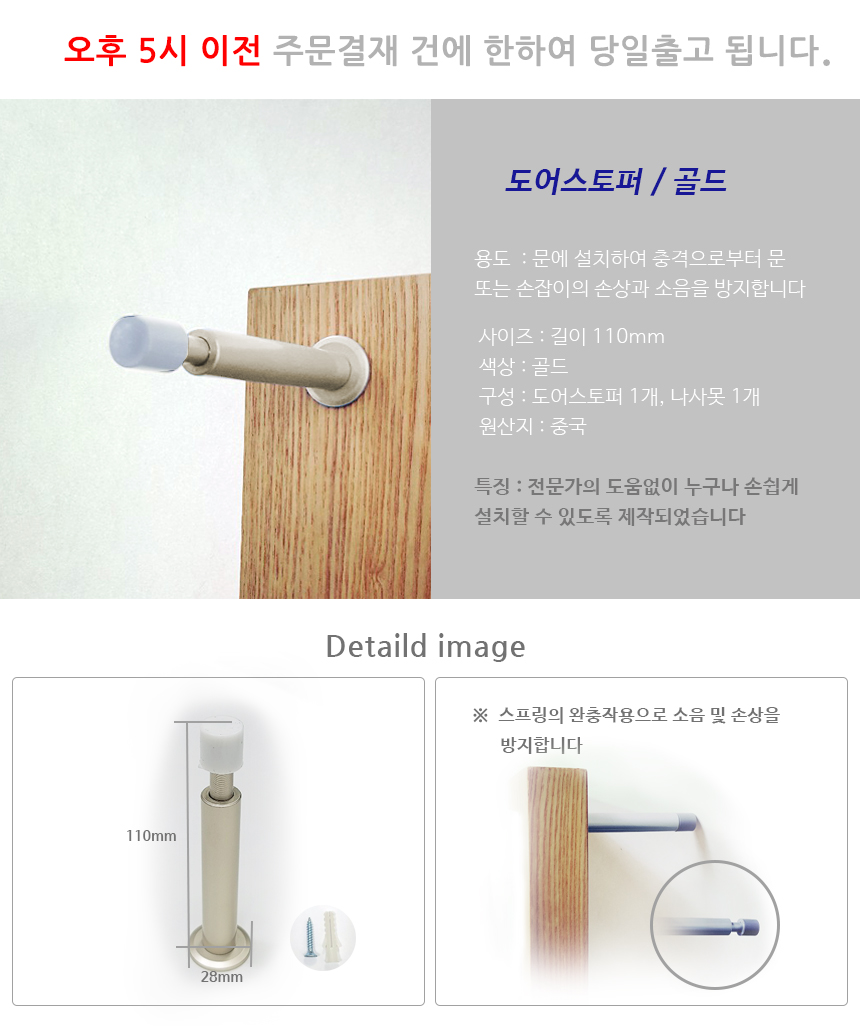 오후 5시 이전 주문결재 건에 한하여 당일출고 됩니다.

도어스토퍼 / 골드

용도 : 문에 설치하여 충격으로부터 문 또는 손잡이의 손상과 소음을 방지합니다

사이즈 : 길이 110mm
색상 : 골드
구성 : 도어스토퍼 1개, 나사못 1개
원산지 : 중국

특징 : 전문가의 도움없이 누구나 손쉽게 설치할 수 있도록 제작되었습니다

Detaild image

110mm

28mm

※ 스프링의 완충작용으로 소음 및 손상을 방지합니다